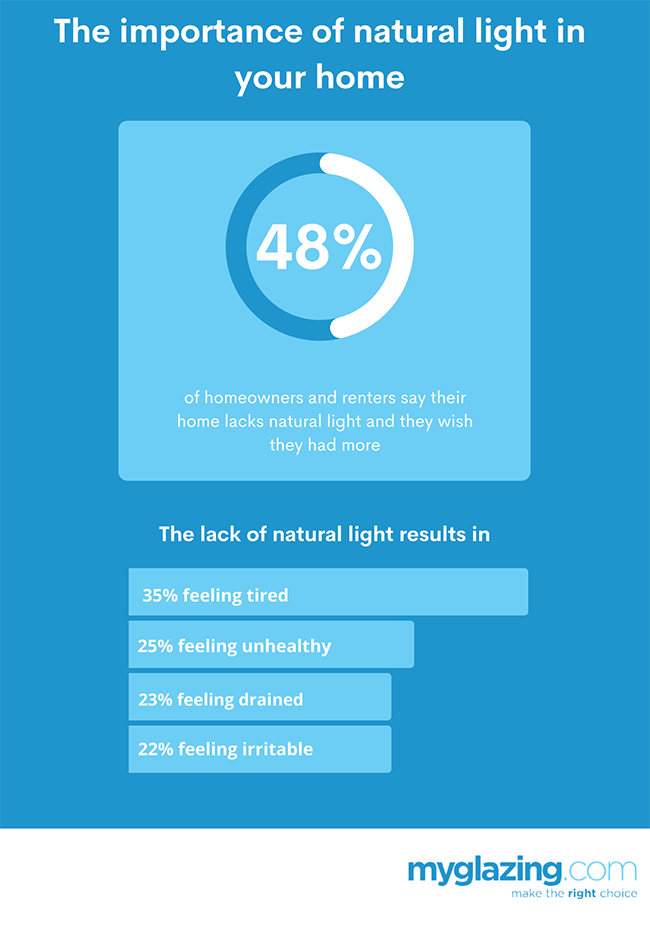 The importance of natural light in your home

48%

of homeowners and renters say their home lacks natural light and they wish they had more

The lack of natural light results in

35% feeling tired

25% feeling unhealthy

23% feeling drained

22% feeling irritable

myglazing.com
make the right choice